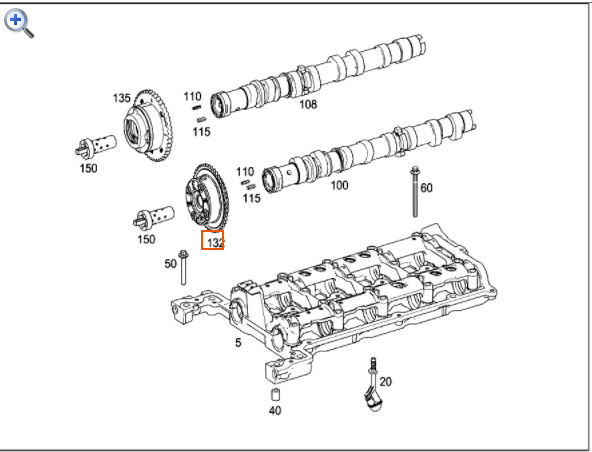 135
110
115
108
150
110
115
100
60
150
132
50
5
20
40